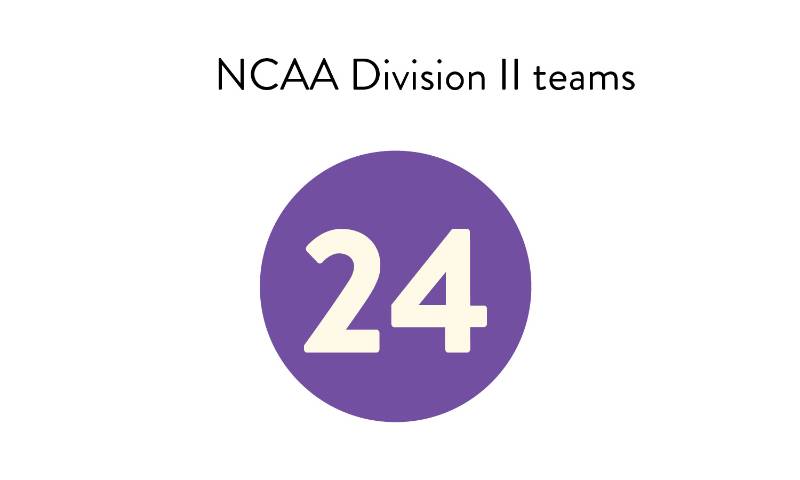 NCAA Division II teams

24