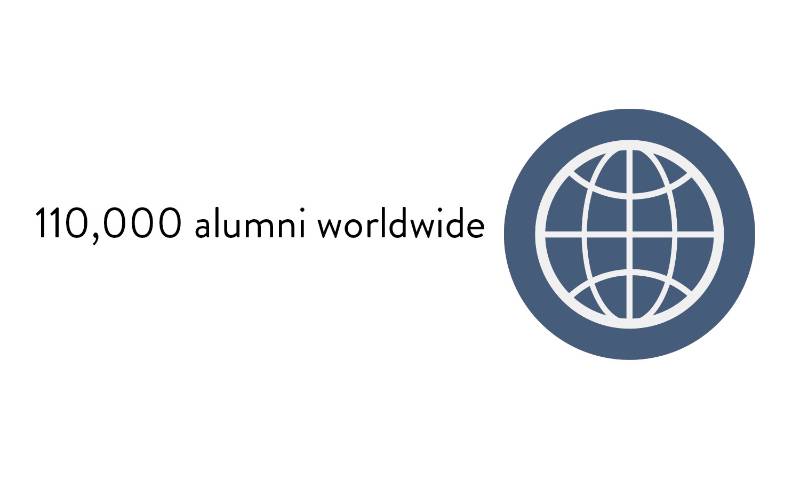 110,000 alumni worldwide