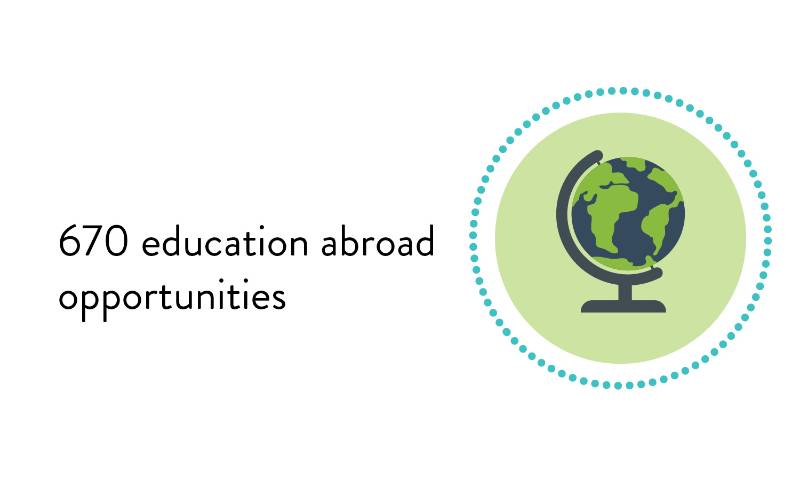 670 education abroad opportunities