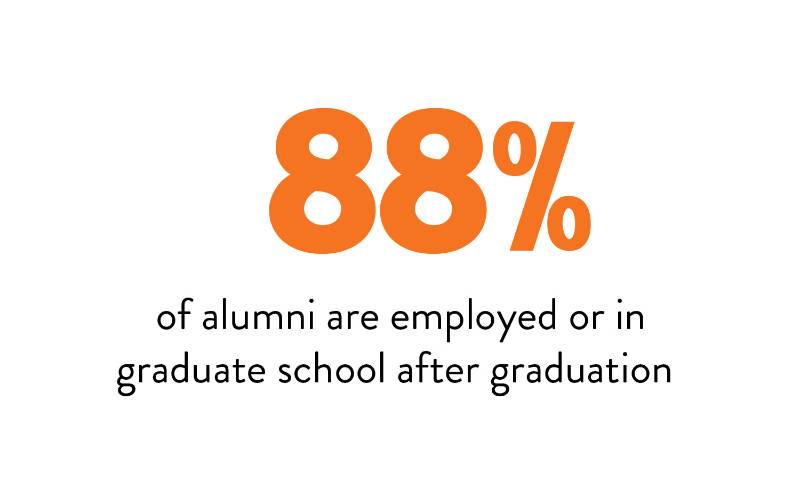 88%

of alumni are employed or in graduate school after graduation