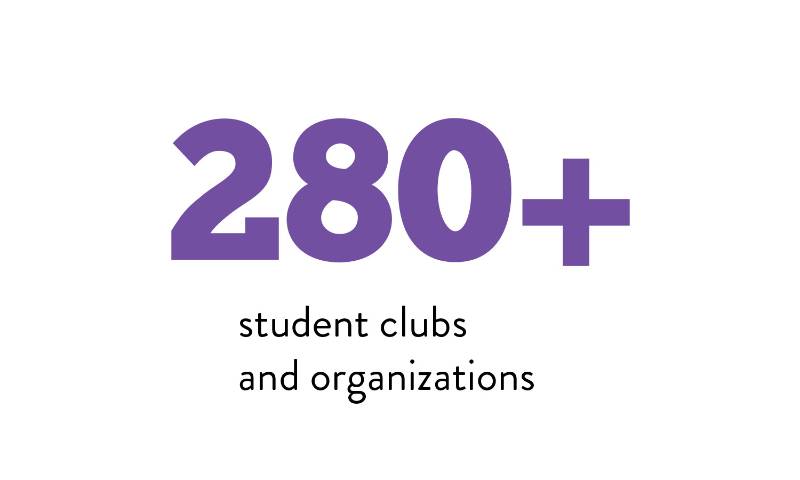 280+

student clubs
and organizations