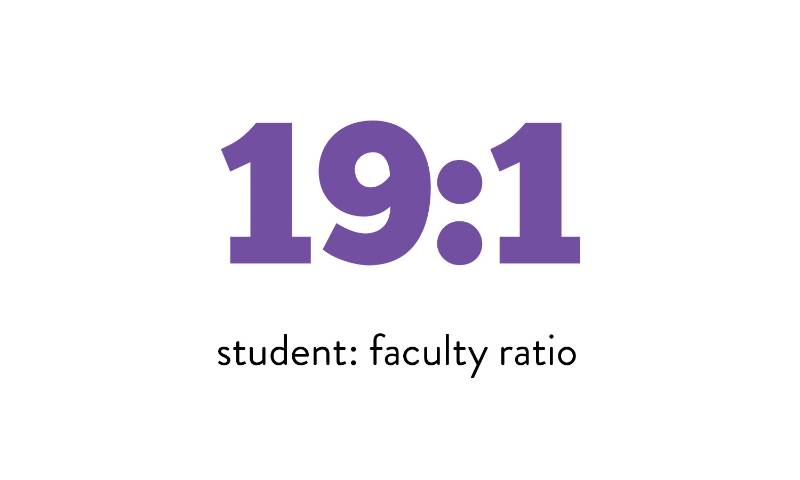 19:1

student: faculty ratio