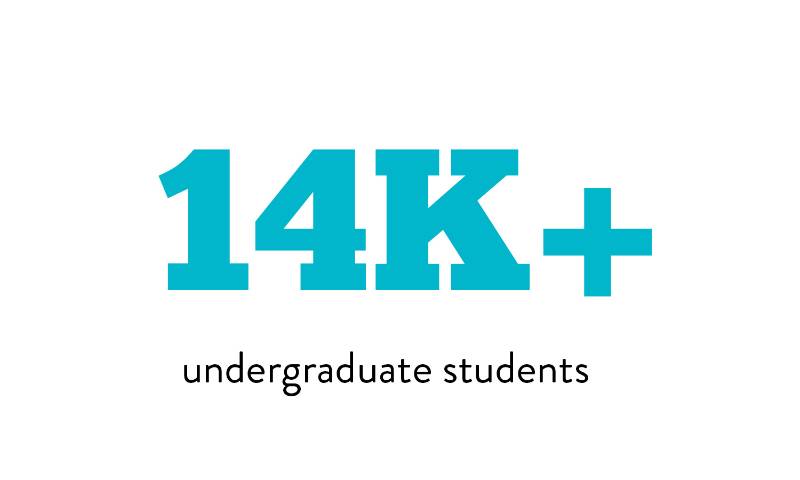 14K+

undergraduate students