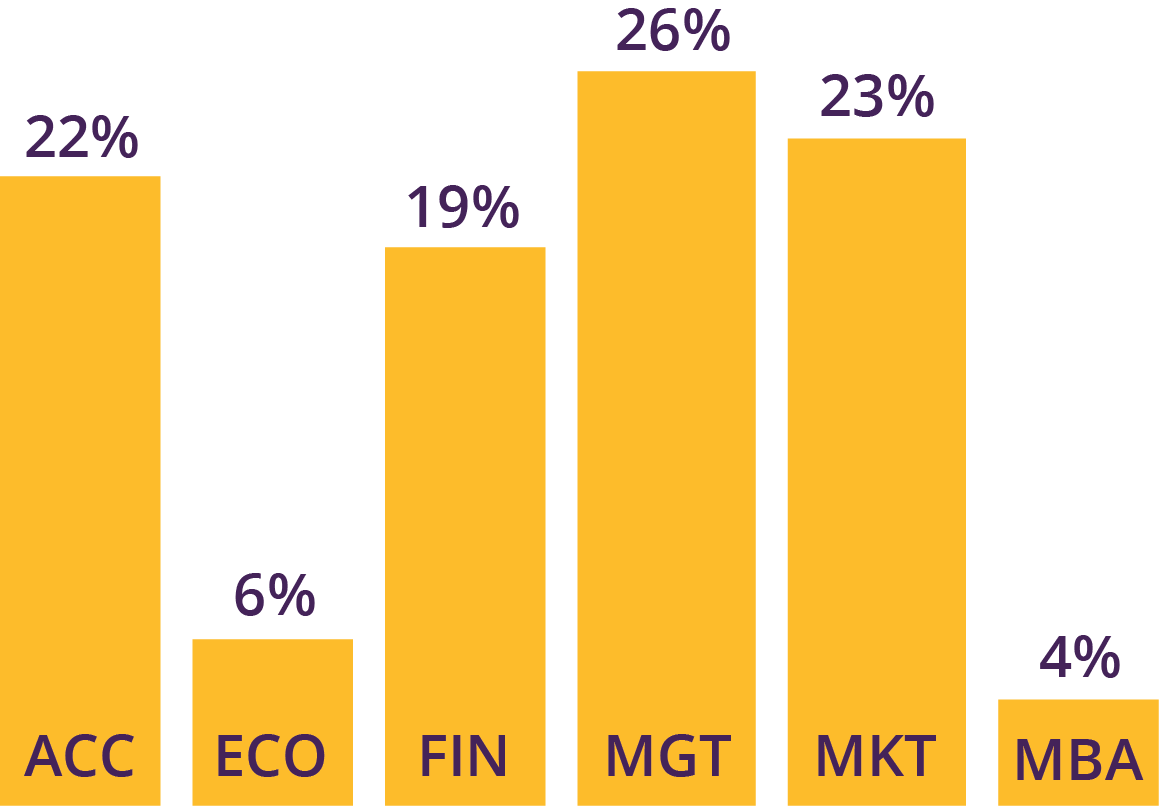 22%
ACC

6%
ECO

19%
FIN

26%
MGT

23%
MKT

4%
MBA