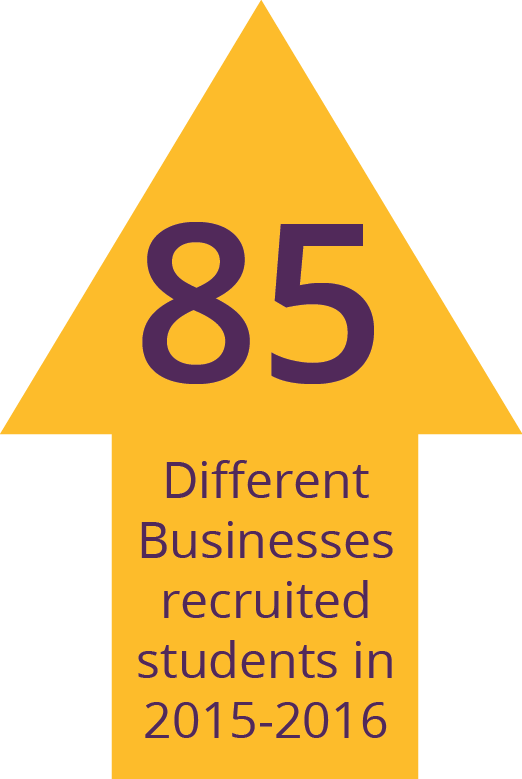 85

Different Businesses recruited students in 2015-2016