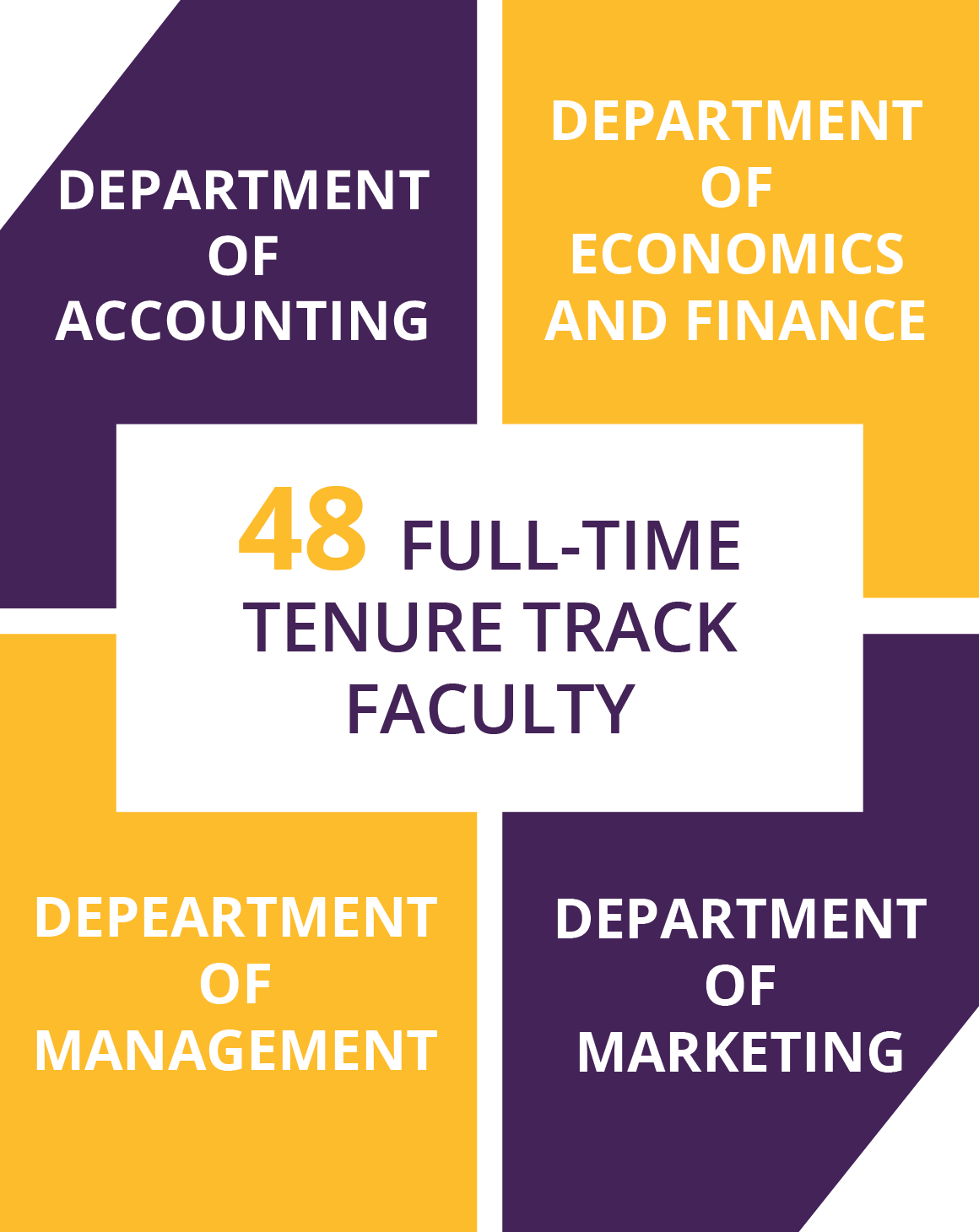 DEPARTMENT OF ACCOUNTING

DEPARTMENT OF ECONOMICS AND FINANCE

48 FULL-TIME TENURE TRACK FACULTY

DEPEARTMENT OF MANAGEMENT

DEPARTMENT OF MARKETING