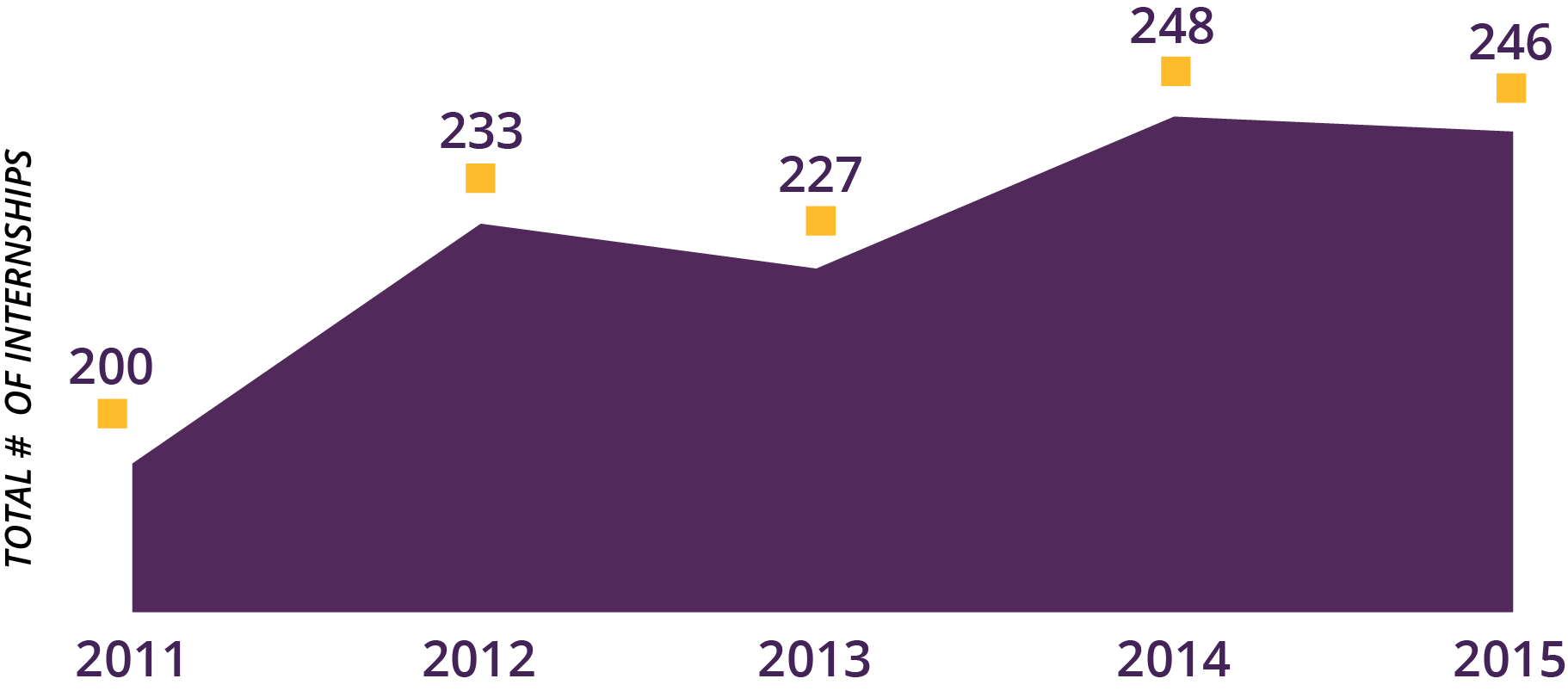 TOTAL # OF INTERNSHIPS

200
233
227
248
246

2011
2012
2013
2014
2015