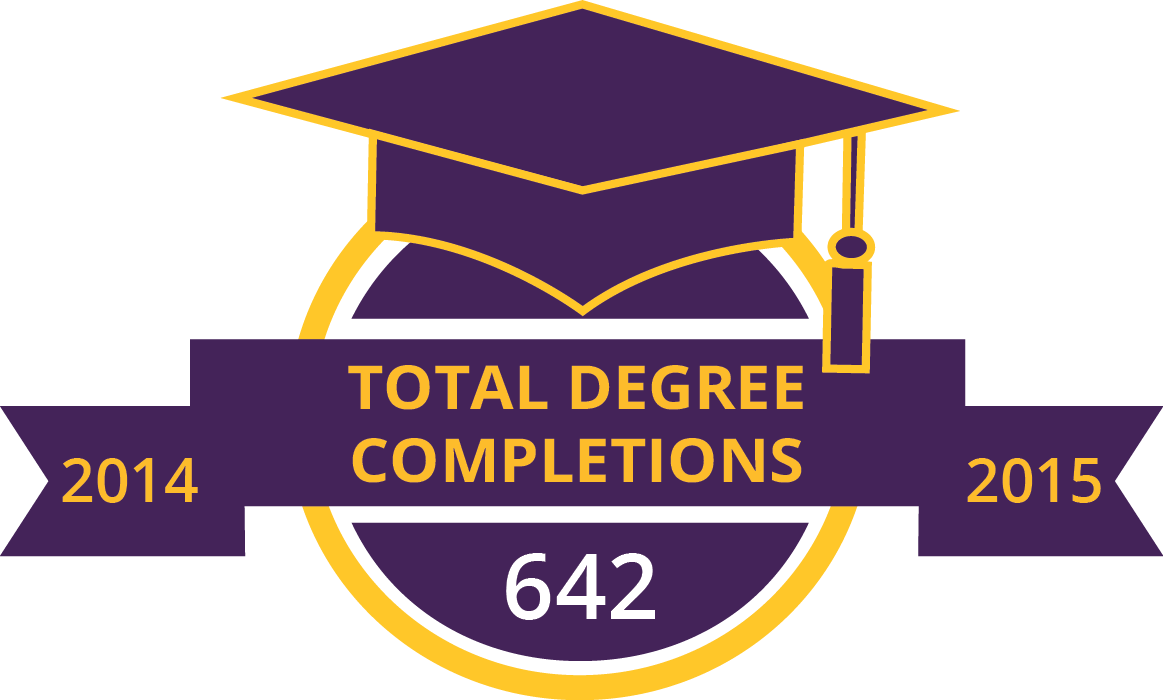 2014
TOTAL DEGREE COMPLETIONS
2015
642